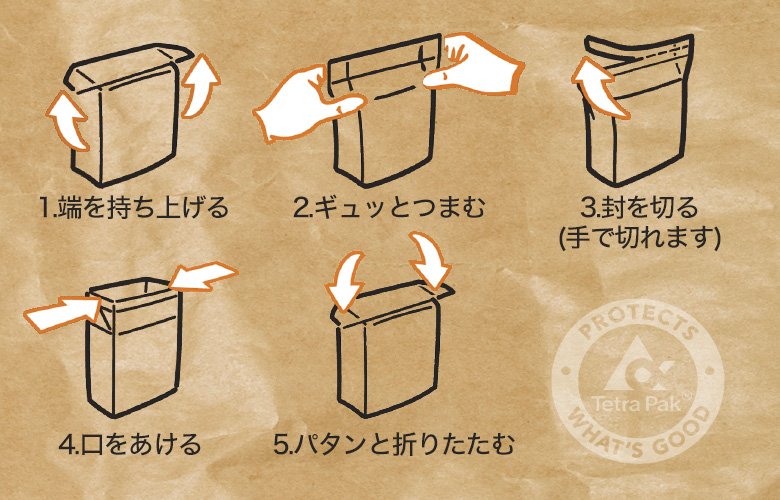 1.端を持ち上げる

2.ギュッとつまむ

3.封を切る
(手で切れます)

4.口をあける

5.パタンと折りたたむ

PROTECTS
Tetra Pak®
WHAT'S GOOD