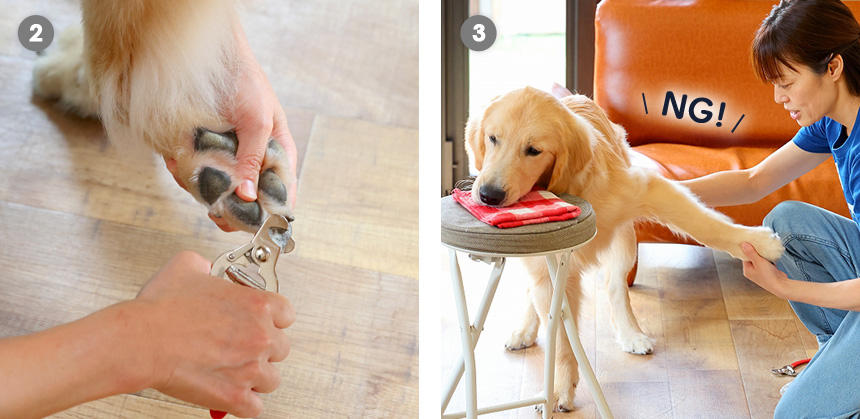 2

3

NG!