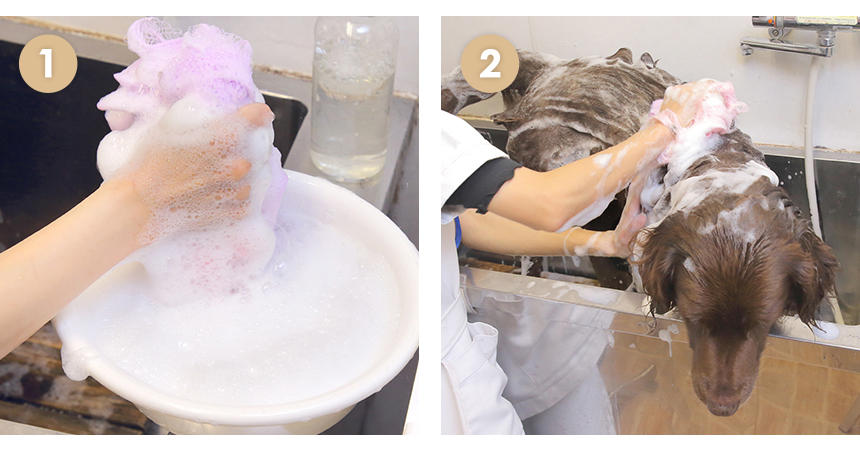 1

2