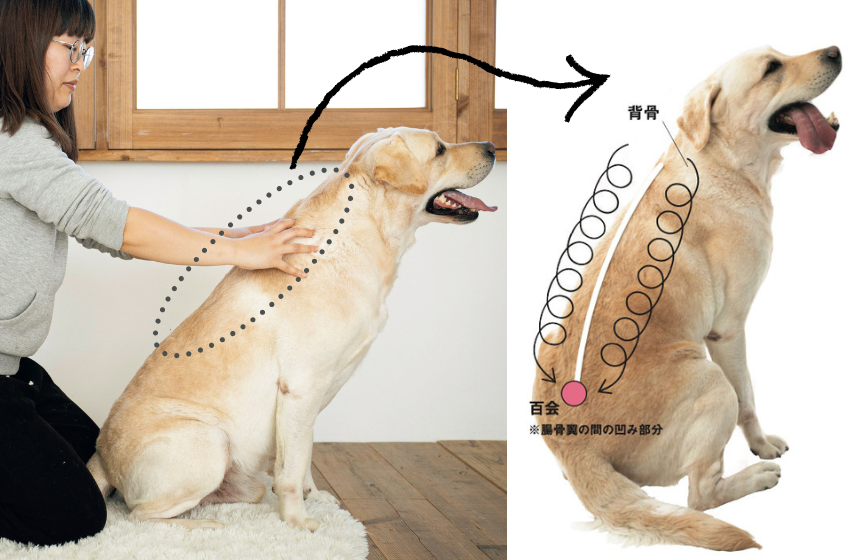 背骨

百会
※腸骨翼の間の凹み部分