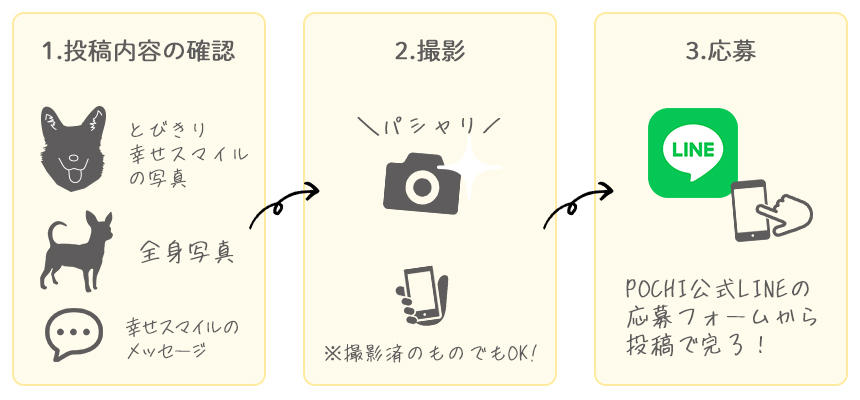 1.投稿内容の確認

とびきり
幸せスマイル
の写真

全身写真

幸せスマイルの
メッセージ

2.撮影

＼パシャリ／

※撮影済のものでもOK!

3.応募

LINE

POCHI公式LINEの
応募フォームから
投稿で完了！