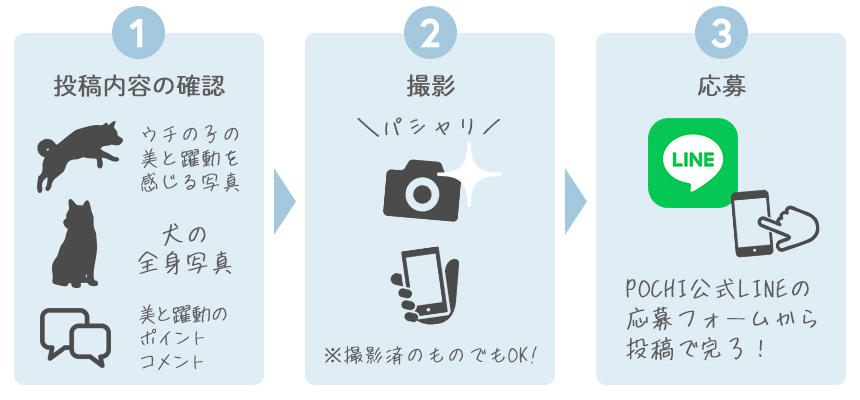 1
投稿内容の確認
ウチの子の美と躍動を感じる写真
犬の全身写真
美と躍動のポイントコメント

2
撮影
＼パシャリ／
※撮影済のものでもOK!

3
応募
LINE
POCHI公式LINEの応募フォームから投稿で完了！